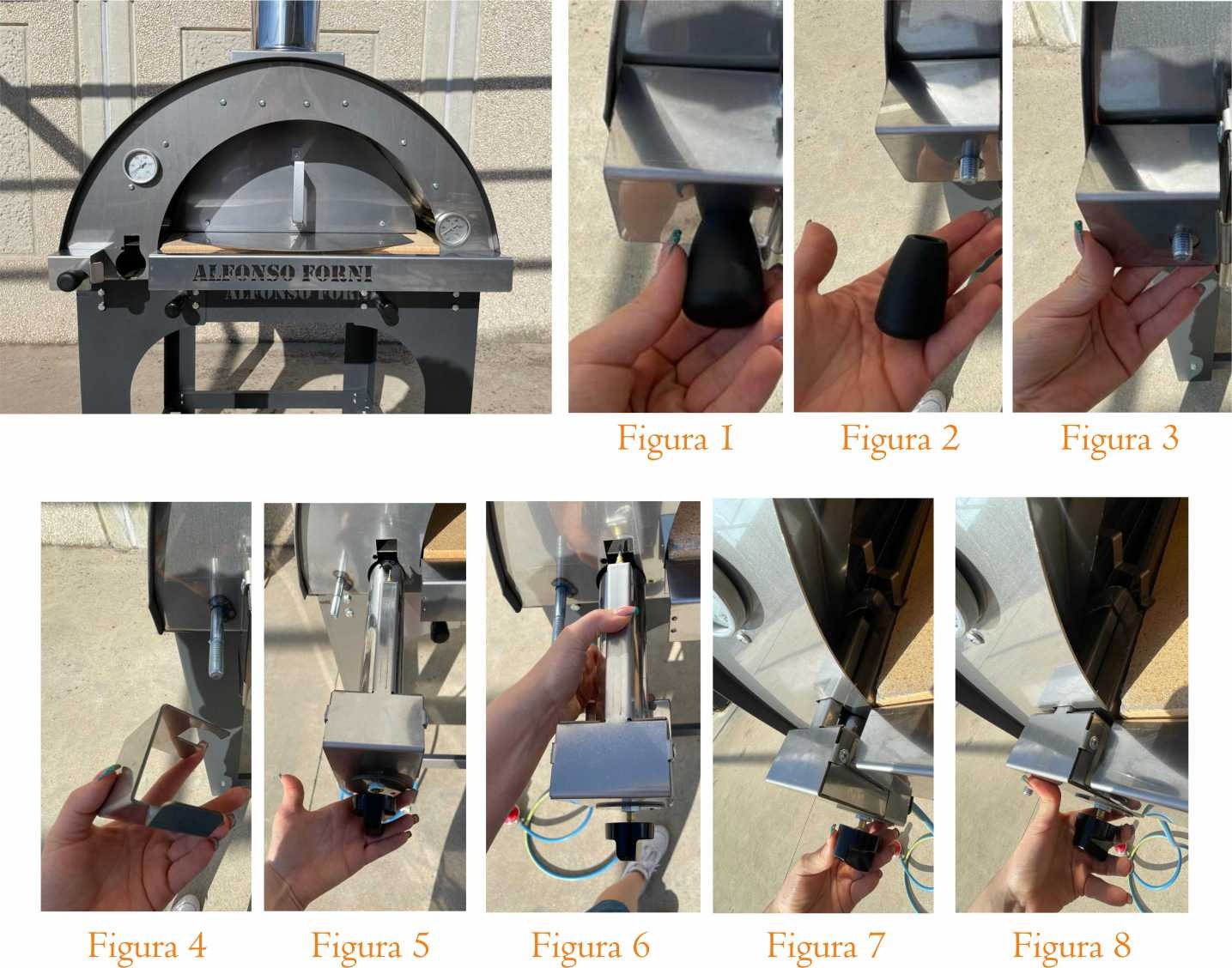 ALFONSO FORNI
ALFONSO FORNI

Figura 1

Figura 2

Figura 3

Figura 4

Figura 5

Figura 6

Figura 7

Figura 8