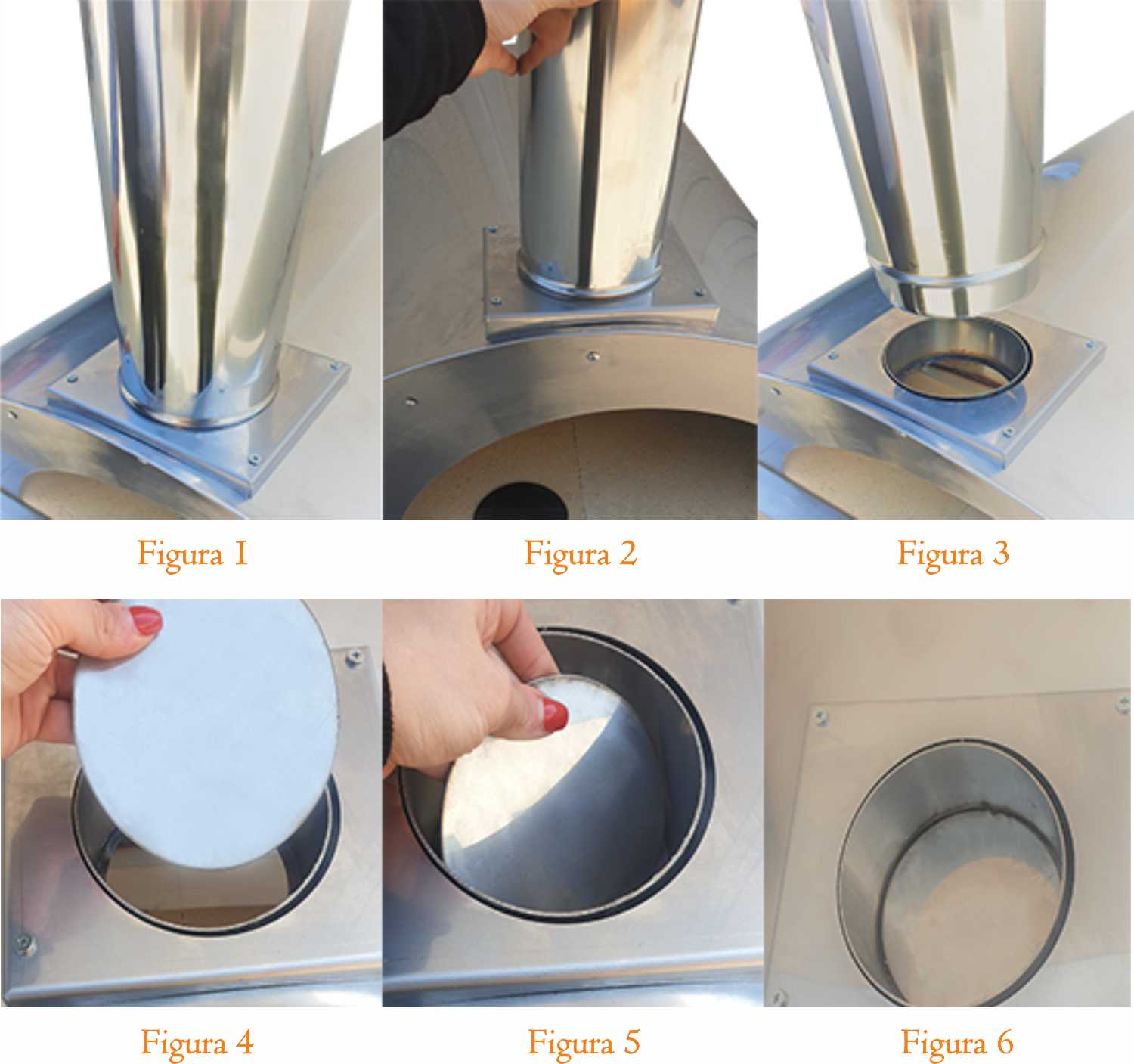 Figura 1

Figura 2

Figura 3

Figura 4

Figura 5

Figura 6